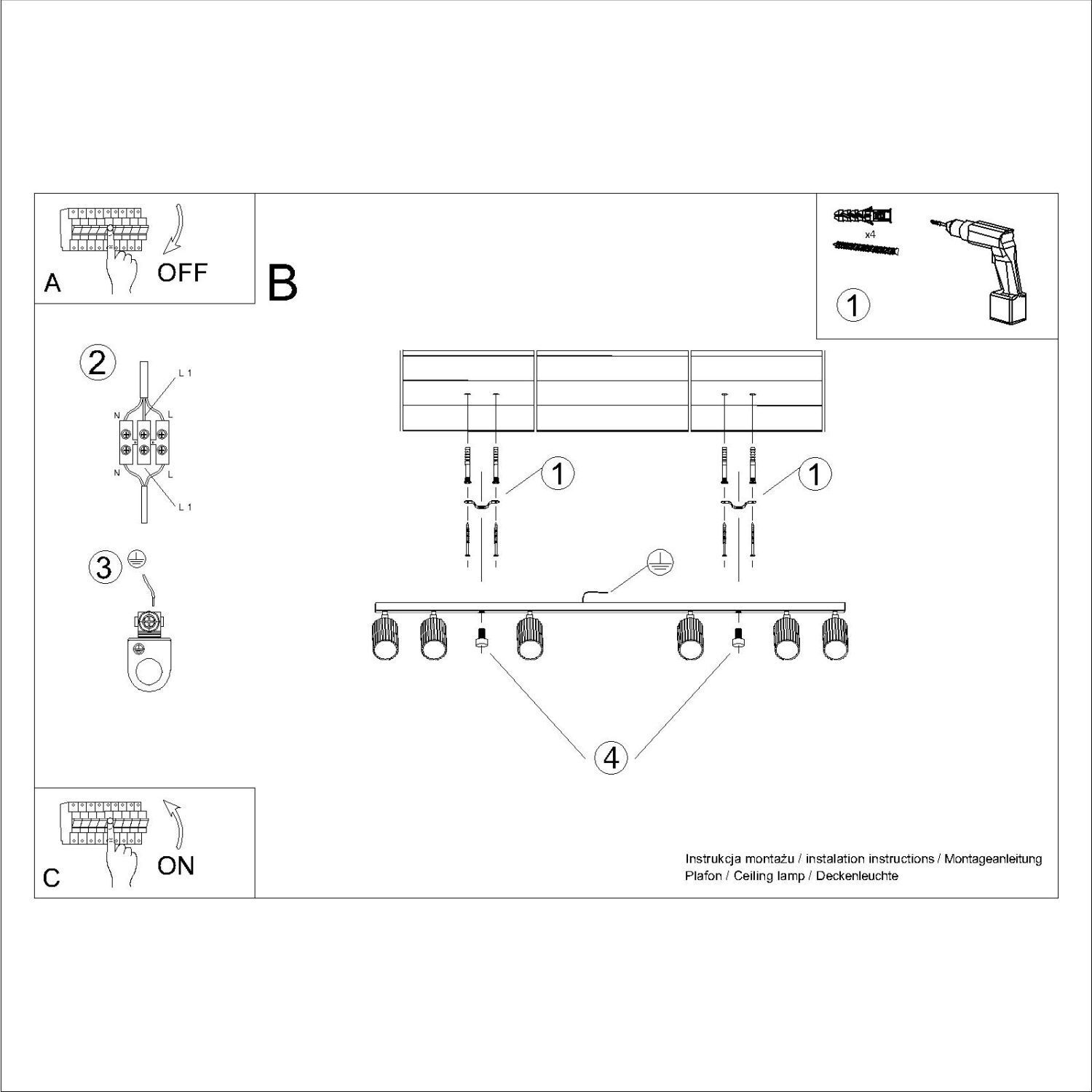 A
OFF

B

x4
1

2
L 1
N
L
N
L
L 1

3

1
1

4

C
ON

Instrukcja montażu / instalation instructions / Montageanleitung
Plafon / Ceiling lamp / Deckenleuchte