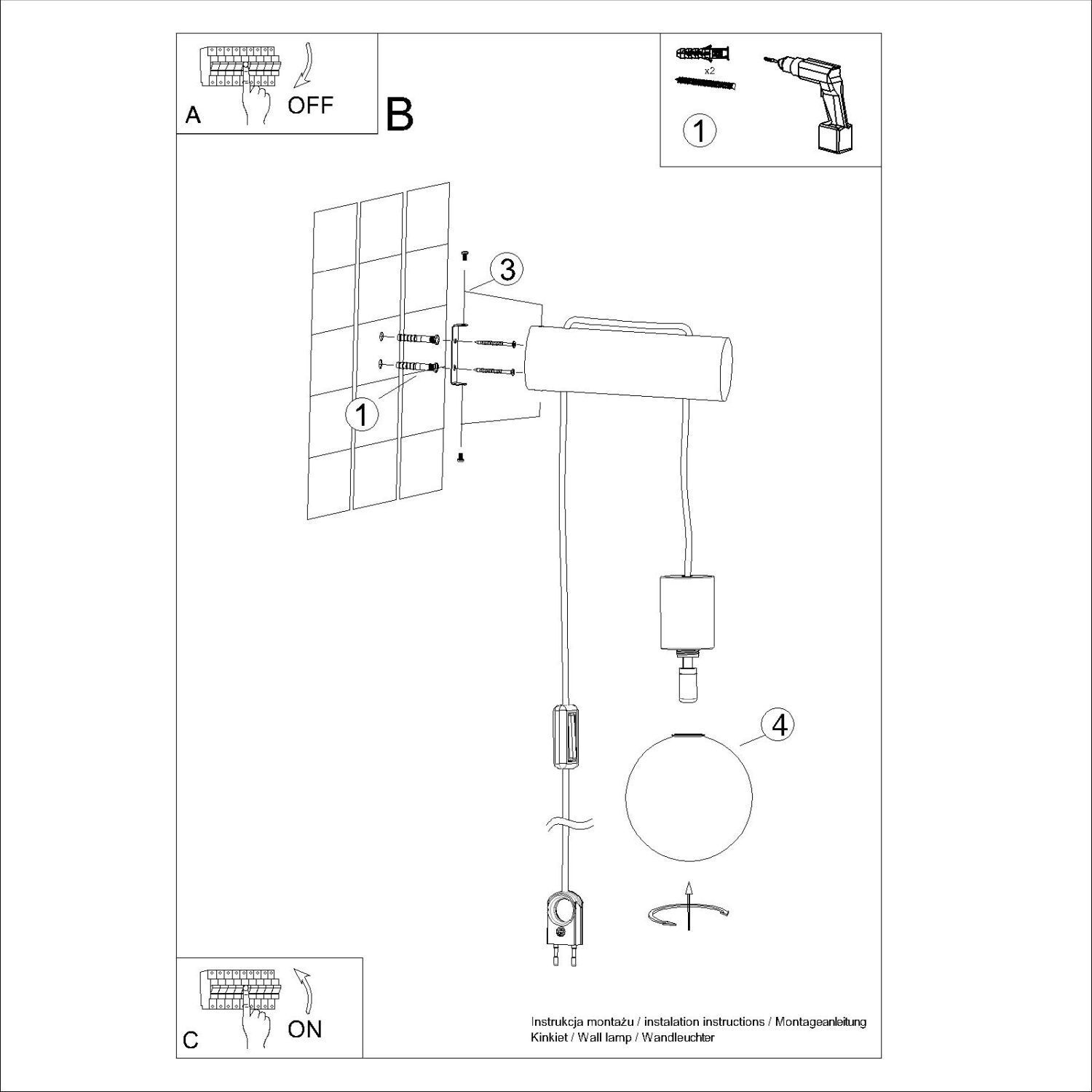 A
OFF

B

x2
1

3
1
4

C
ON

Instrukcja montażu / instalation instructions / Montageanleitung
Kinkiet / Wall lamp / Wandleuchter