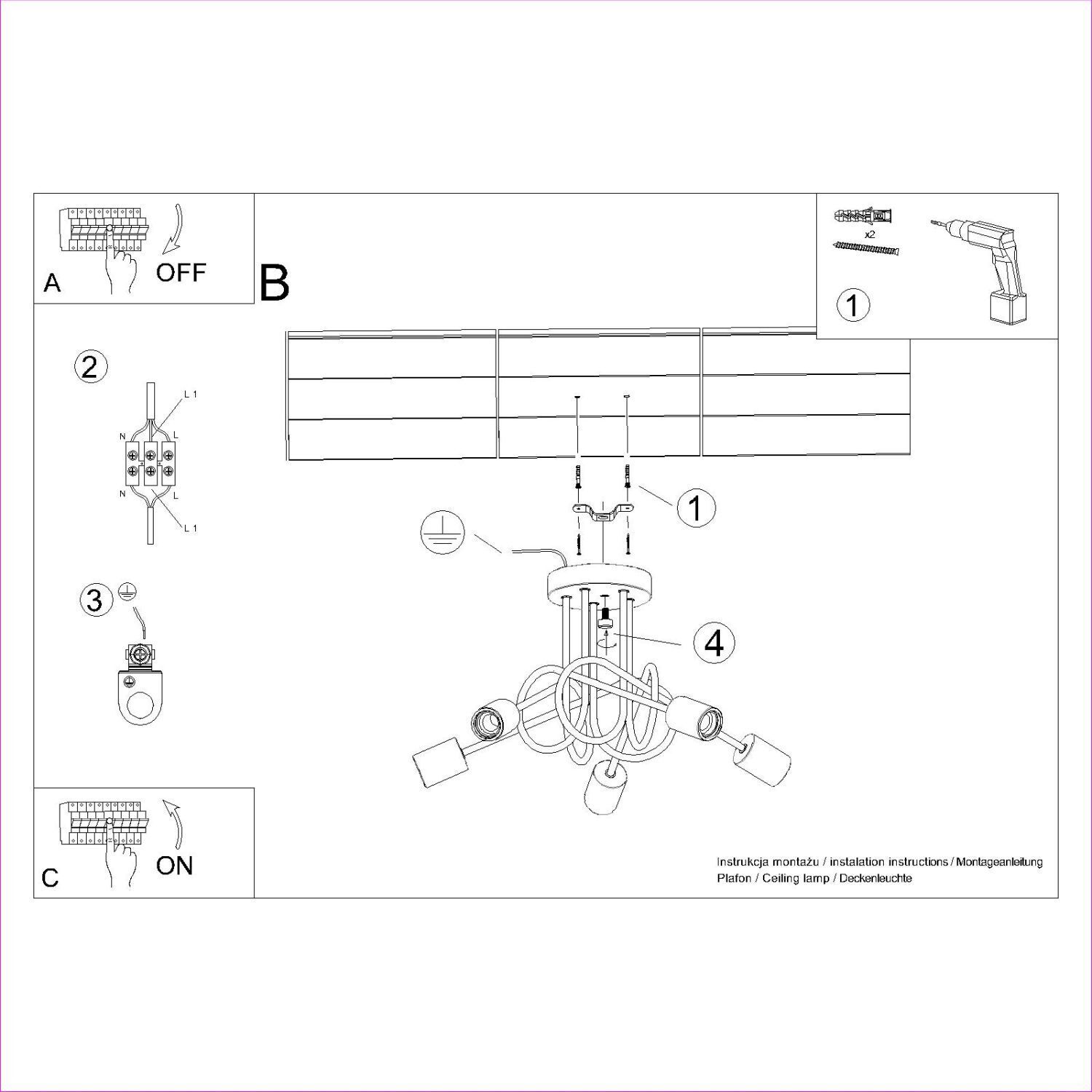 A
OFF

B

x2

1

2

L 1
N
L
N
L
L 1

3

1

4

C
ON

Instrukcja montażu / instalation instructions / Montageanleitung
Plafon / Ceiling lamp / Deckenleuchte