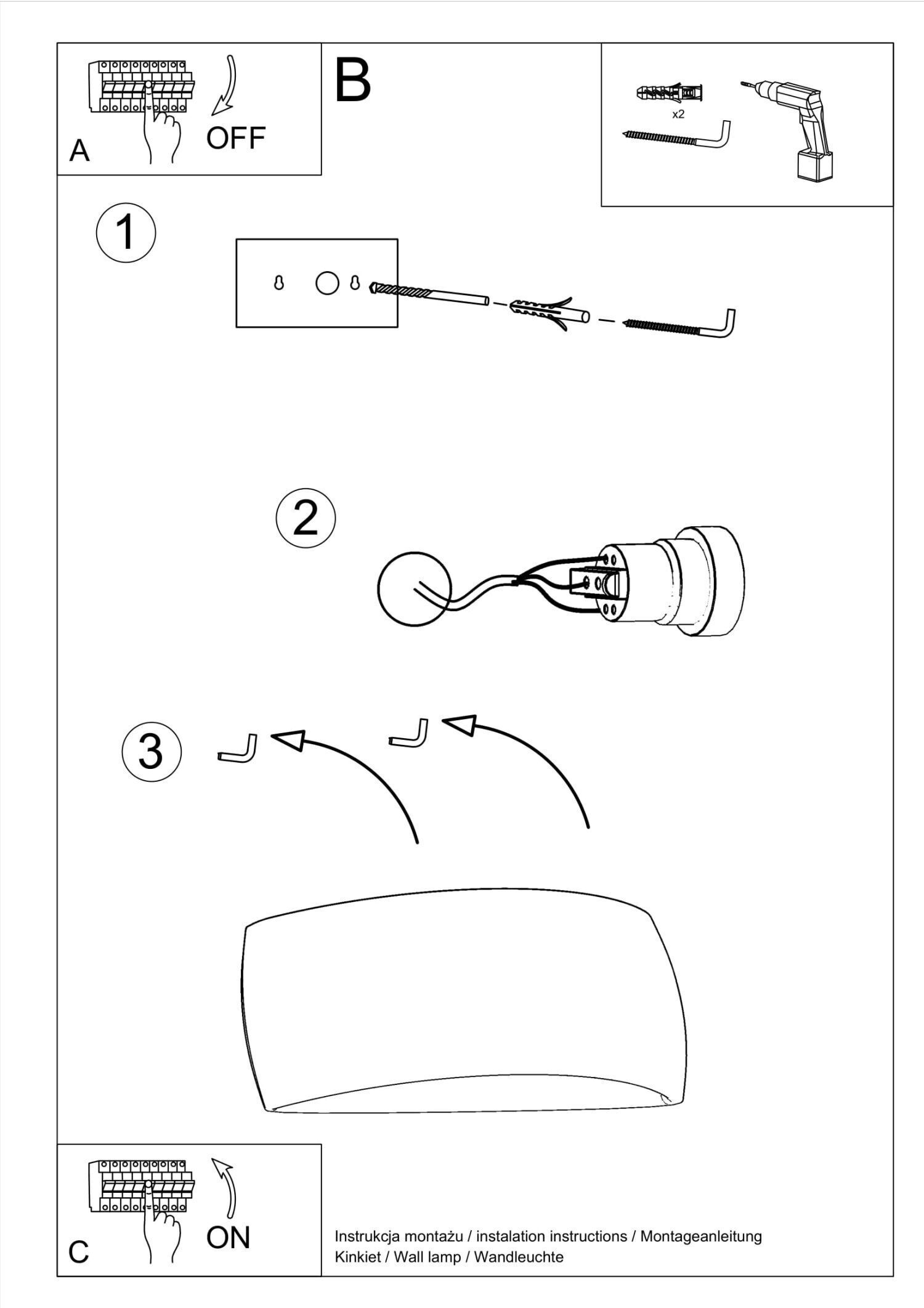 A

OFF

B

x2

1

2

3

C

ON

Instrukcja montażu / instalation instructions / Montageanleitung
Kinkiet / Wall lamp / Wandleuchte