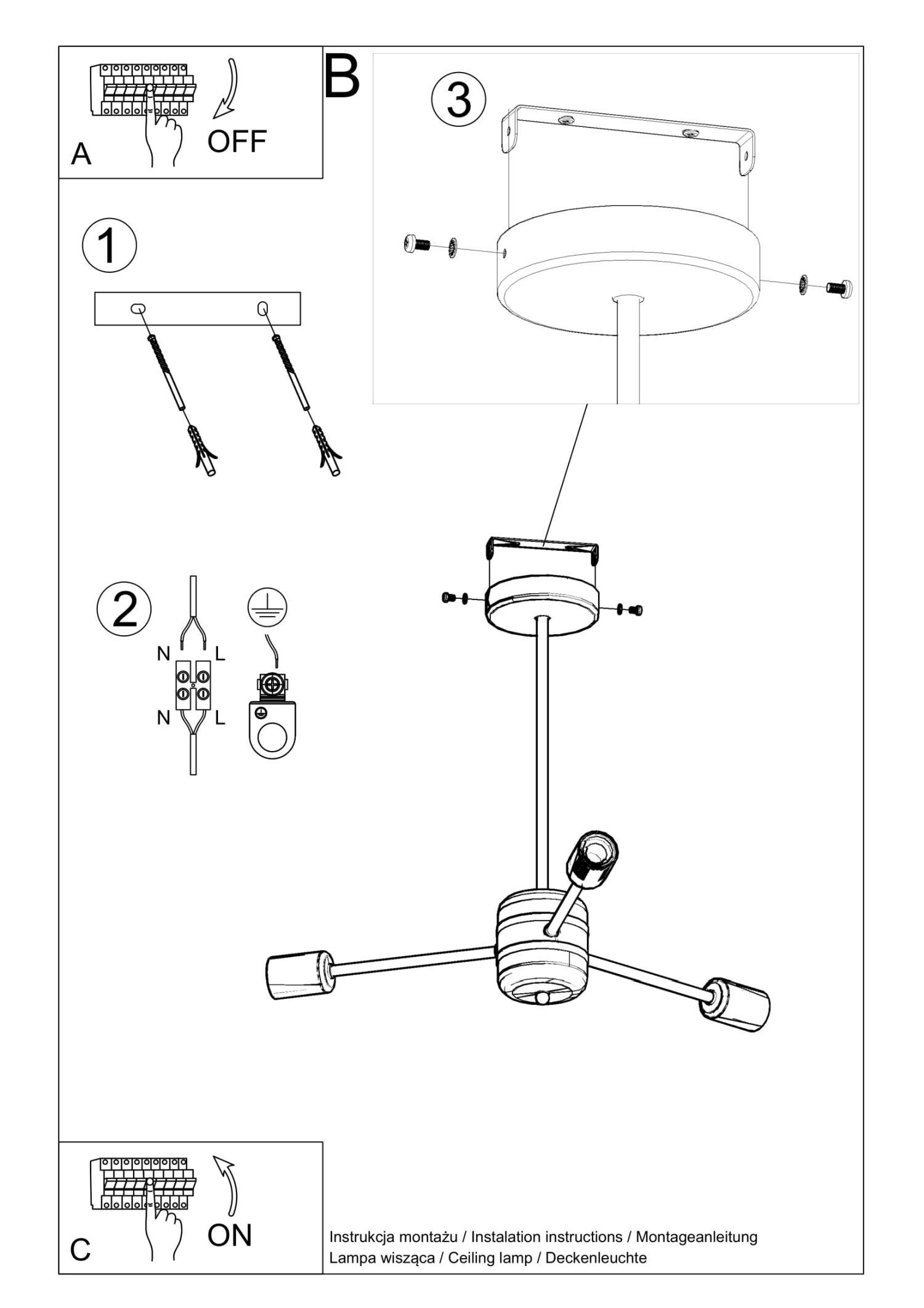 A
OFF

B

3

1

2

N L

N L

C
ON

Instrukcja montażu / Instalation instructions / Montageanleitung
Lampa wisząca / Ceiling lamp / Deckenleuchte