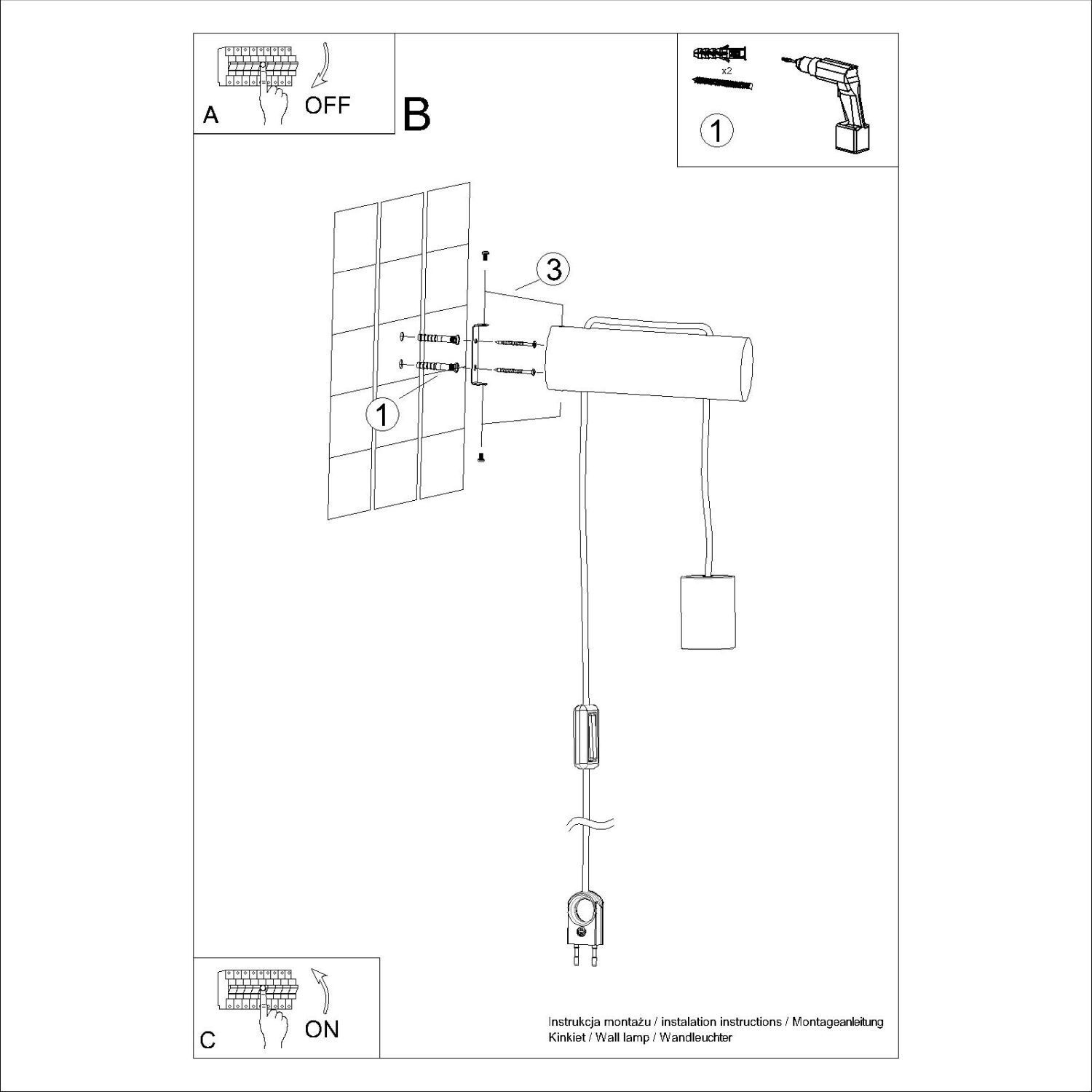 A
OFF

B

x2
1

3

1

C
ON

Instrukcja montażu / instalation instructions / Montageanleitung
Kinkiet / Wall lamp / Wandleuchter